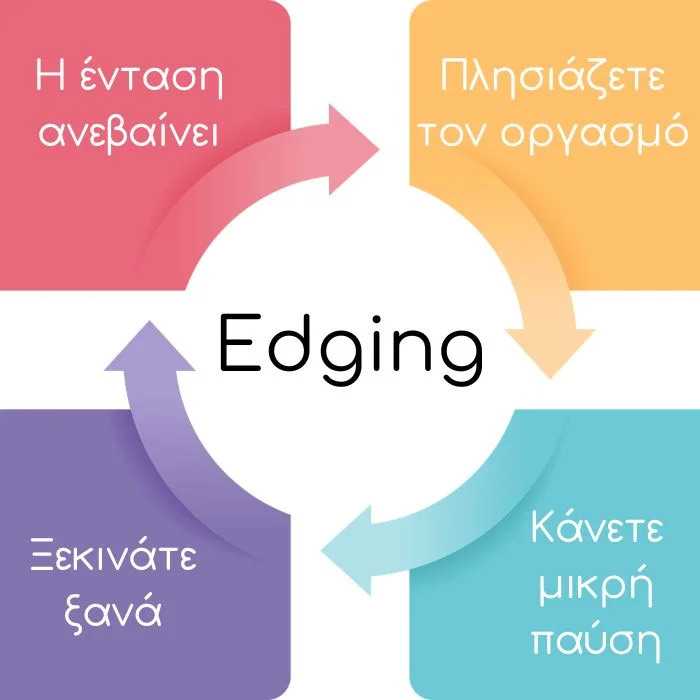 Η ένταση ανεβαίνει

Πλησιάζετε τον οργασμό

Edging

Κάνετε μικρή παύση

Ξεκινάτε ξανά