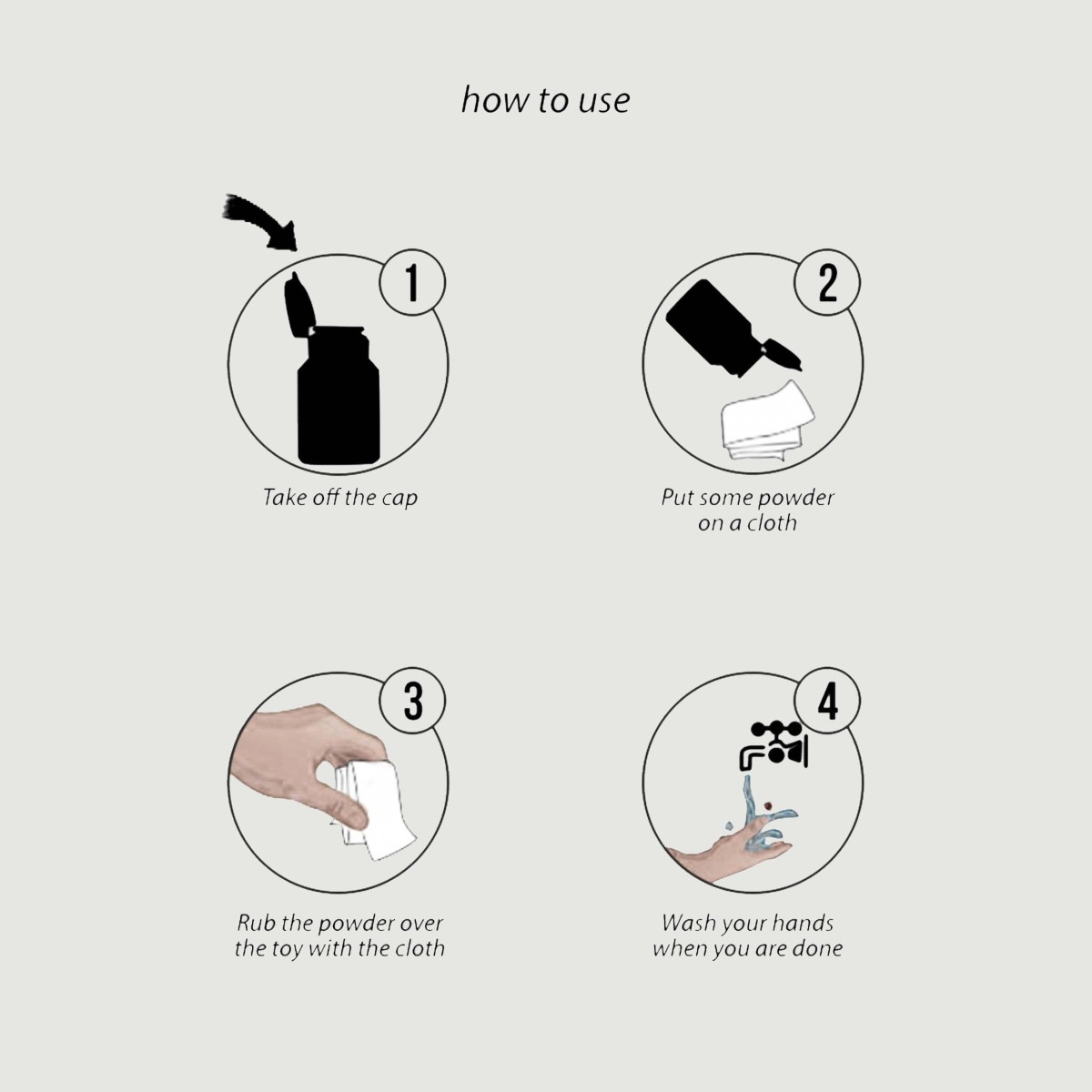 how to use

1

Take off the cap

2

Put some powder on a cloth

3

Rub the powder over the toy with the cloth

4

Wash your hands when you are done